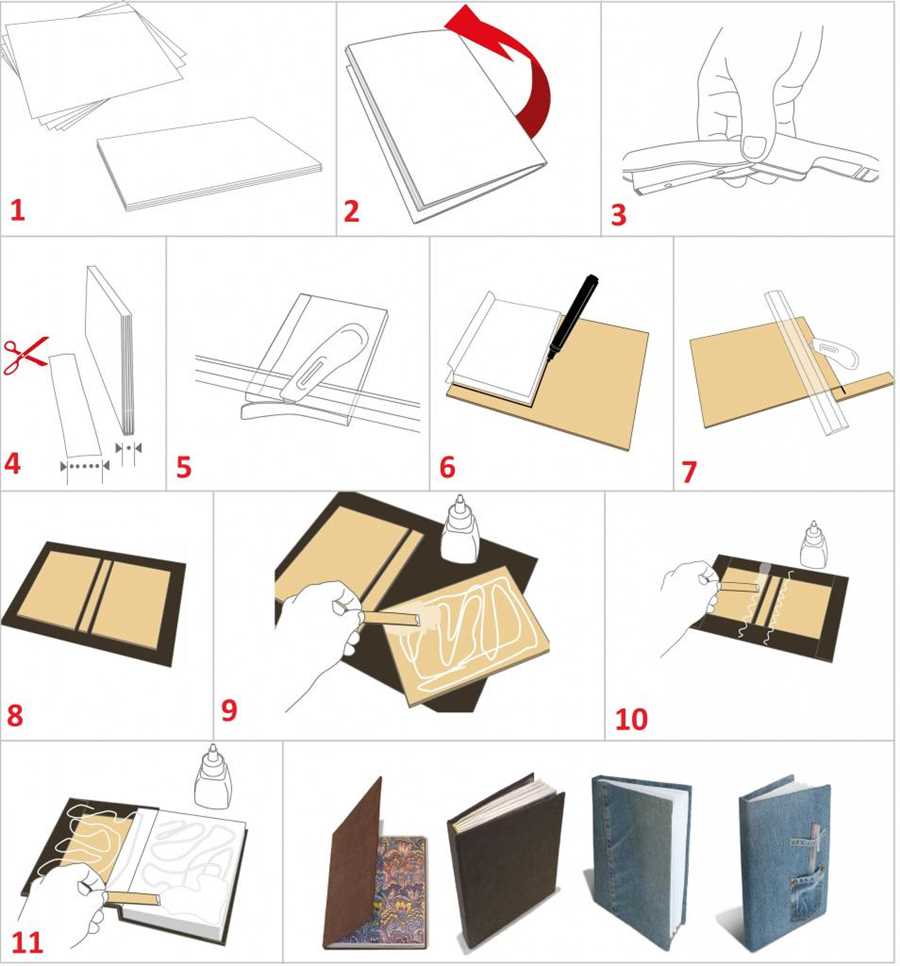 1
2
3
4
5
6
7
8
9
10
11